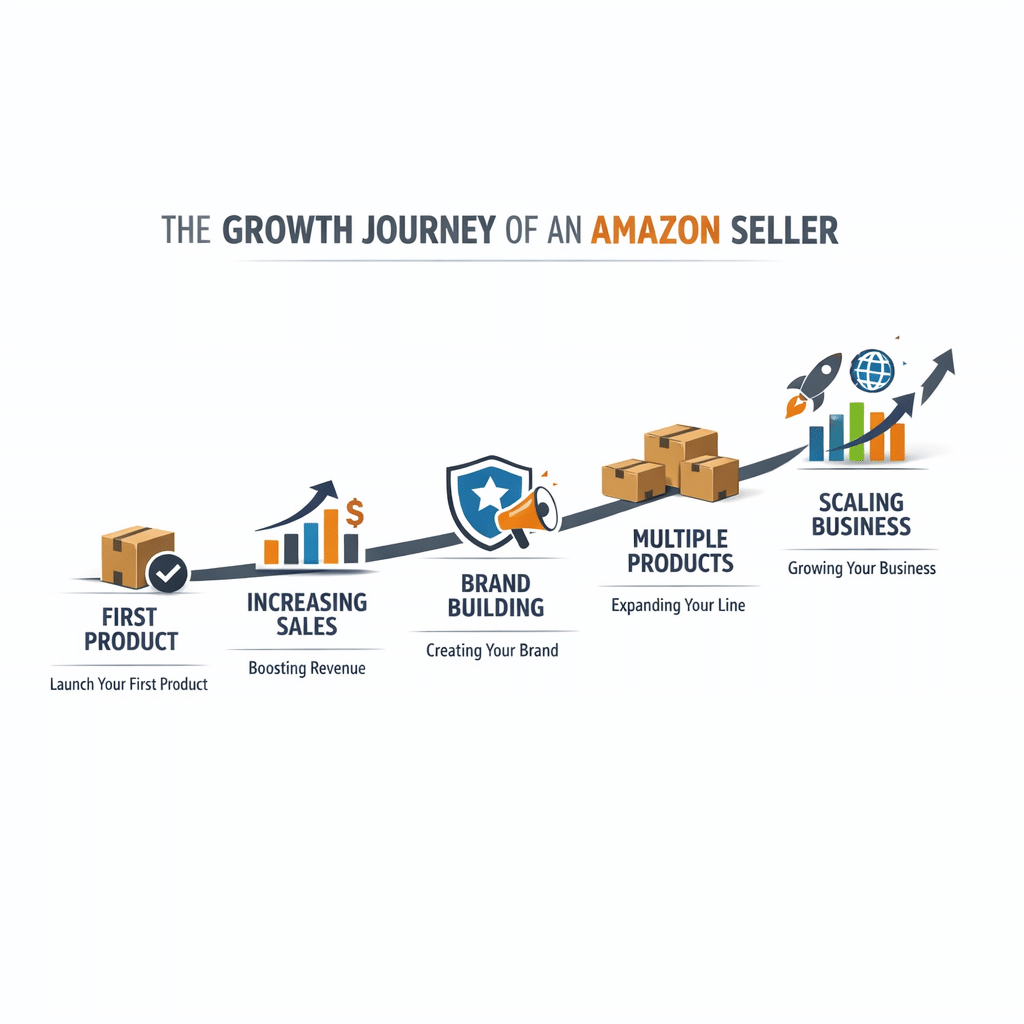 THE GROWTH JOURNEY OF AN AMAZON SELLER

$

FIRST PRODUCT

Launch Your First Product

INCREASING SALES

Boosting Revenue

BRAND BUILDING

Creating Your Brand

MULTIPLE PRODUCTS

Expanding Your Line

SCALING BUSINESS

Growing Your Business