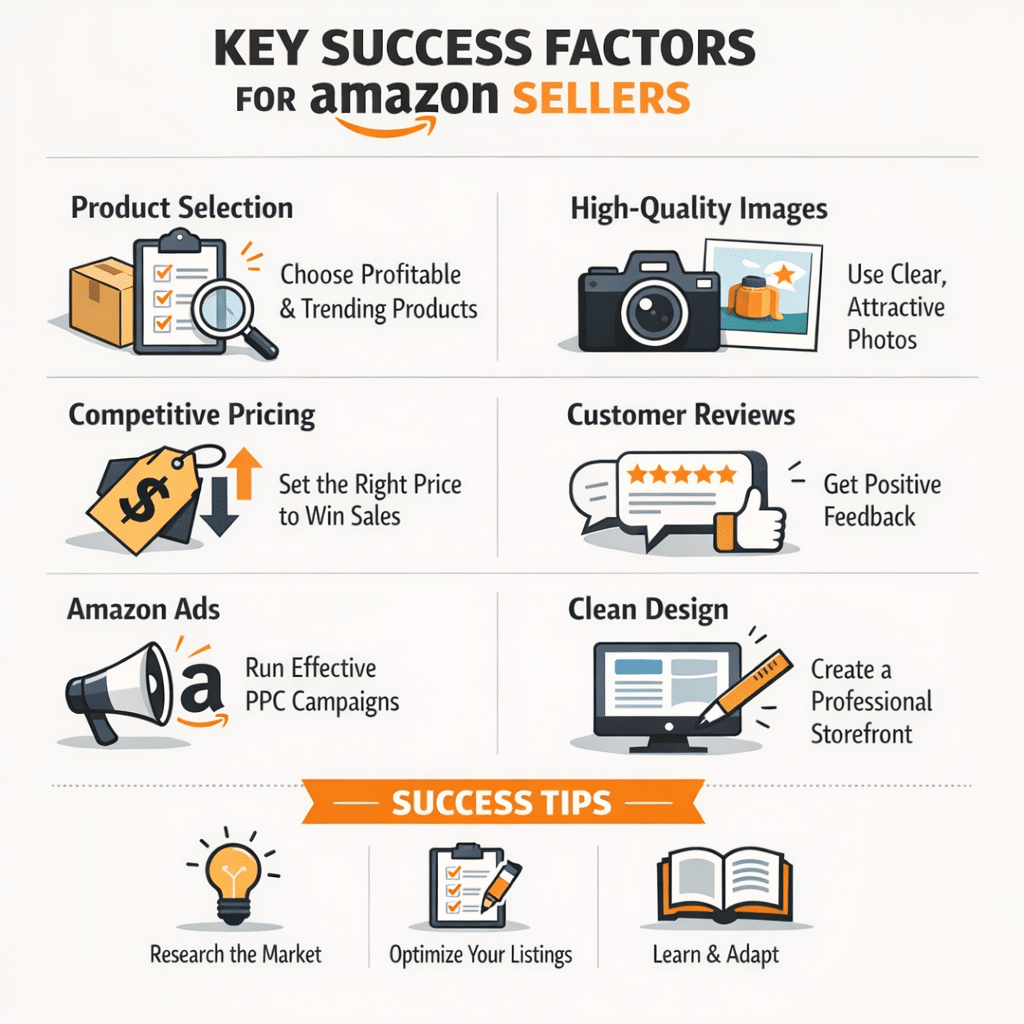 KEY SUCCESS FACTORS FOR amazon SELLERS

Product Selection

Choose Profitable & Trending Products

High-Quality Images

Use Clear, Attractive Photos

Competitive Pricing

$

Set the Right Price to Win Sales

Customer Reviews

Get Positive Feedback

Amazon Ads

a

Run Effective PPC Campaigns

Clean Design

Create a Professional Storefront

SUCCESS TIPS

Research the Market

Optimize Your Listings

Learn & Adapt