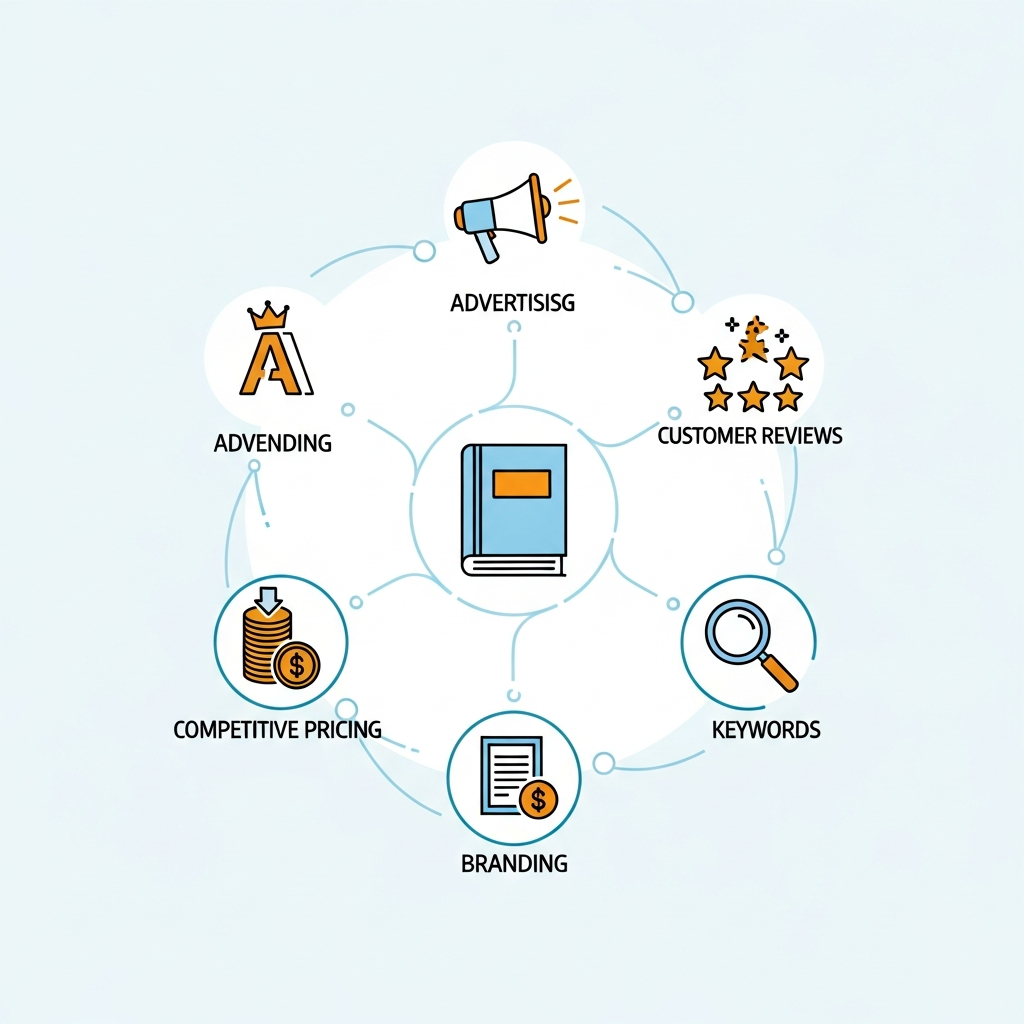 ADVERTISISG

ADVENDING

CUSTOMER REVIEWS

COMPETITIVE PRICING

KEYWORDS

BRANDING