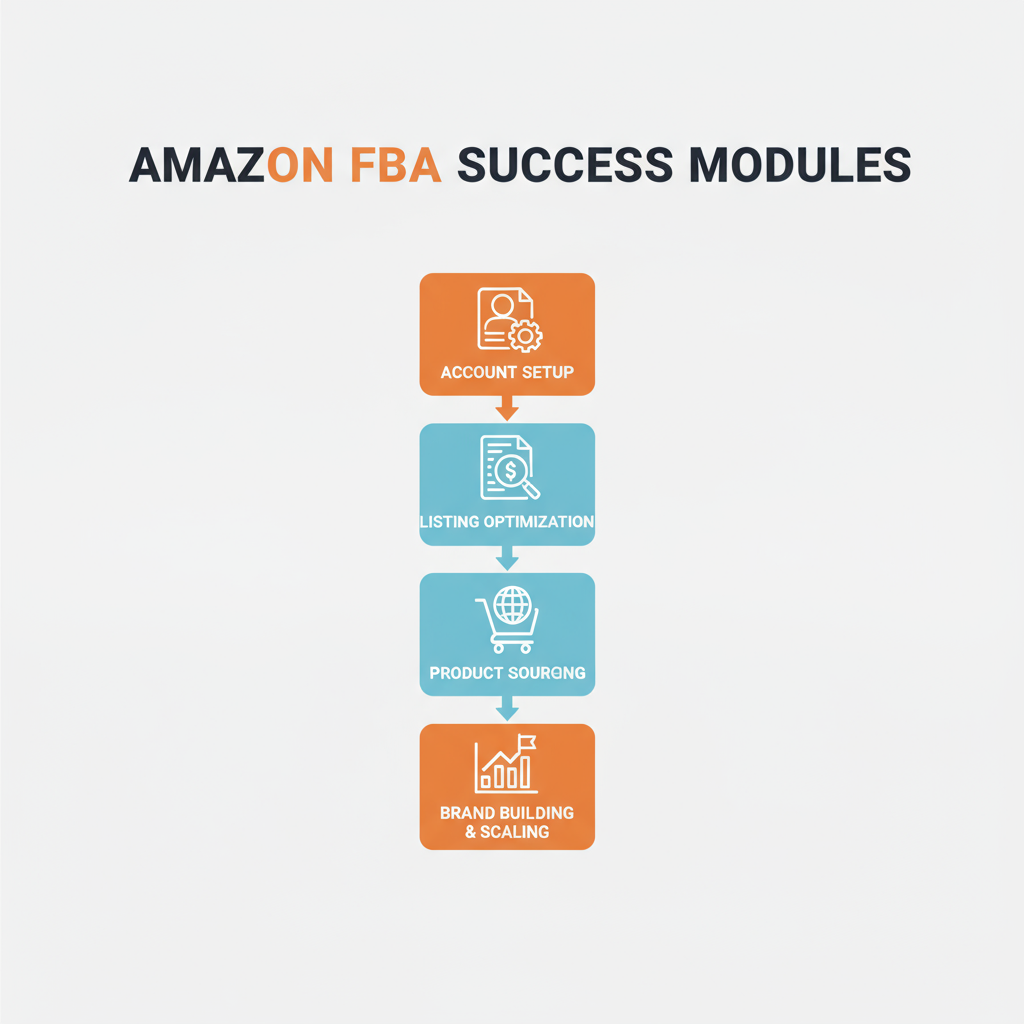 AMAZON FBA SUCCESS MODULES

ACCOUNT SETUP

LISTING OPTIMIZATION

PRODUCT SOURGNG

BRAND BUILDING & SCALING